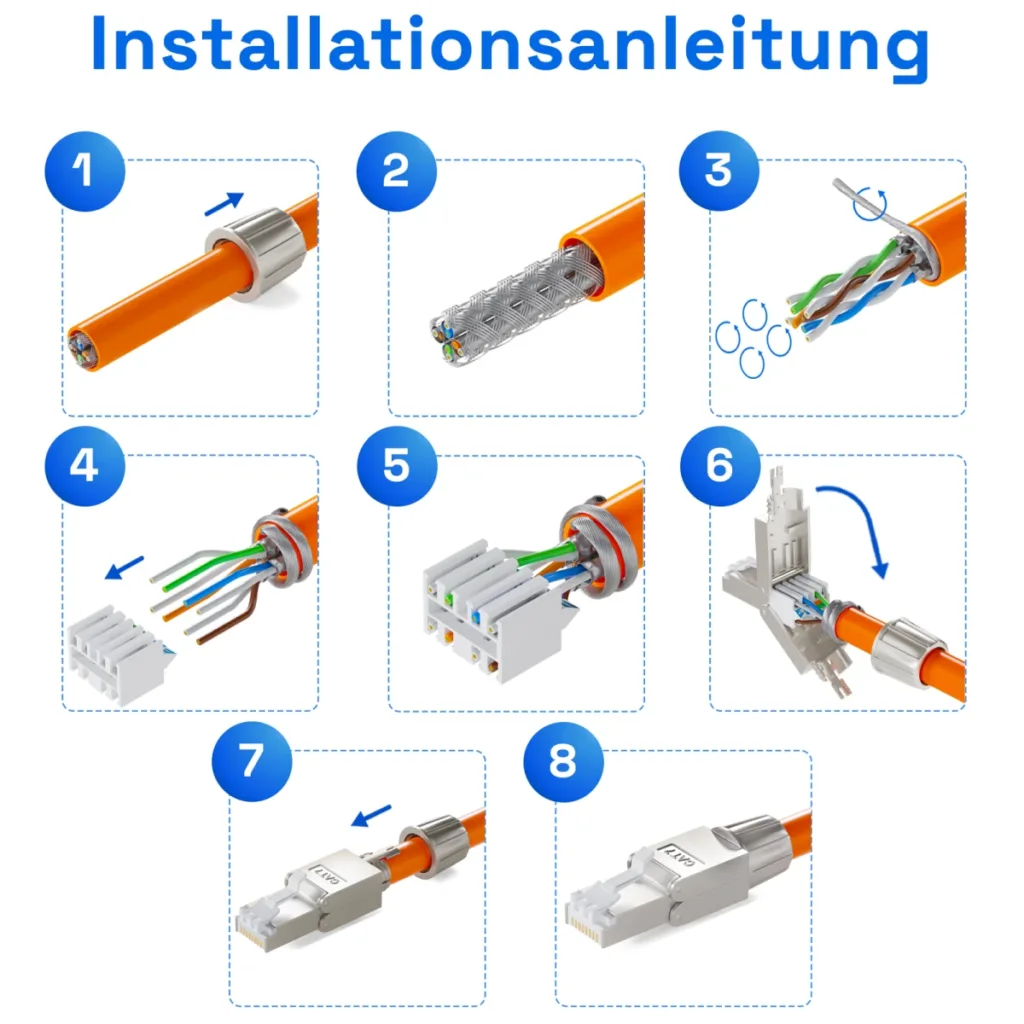 Installationsanleitung

1

2

3

4

5

6

7

CAT7

8

CAT7